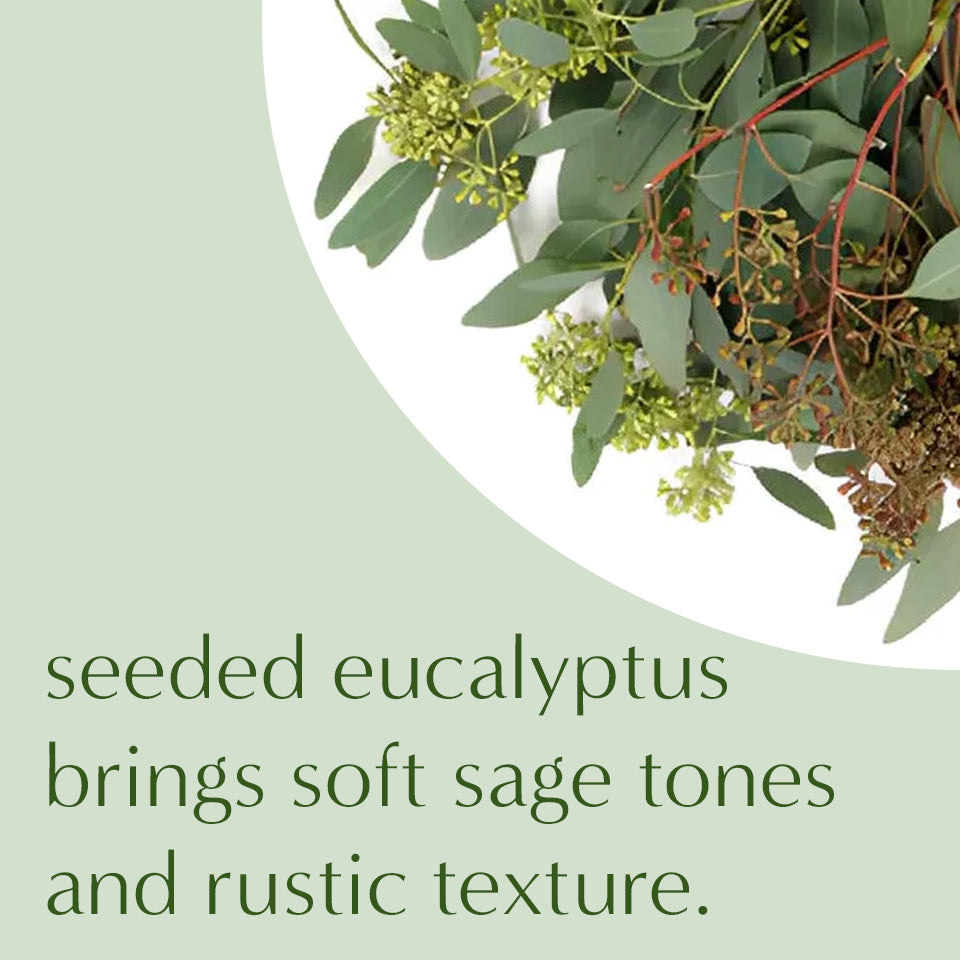 seeded eucalyptus brings soft sage tones and rustic texture.