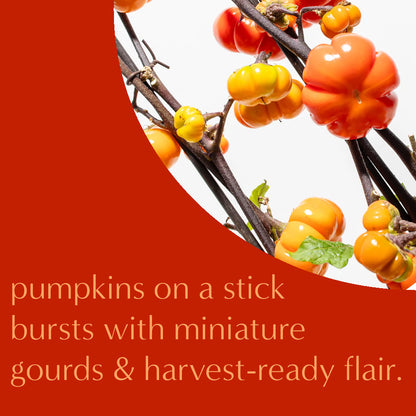 pumpkins on a stick bursts with miniature gourds & harvest-ready flair.