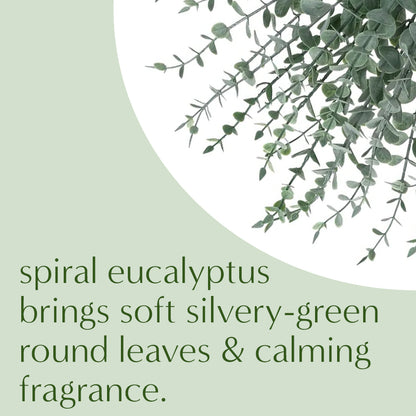 spiral eucalyptus brings soft silvery-green round leaves & calming fragrance.