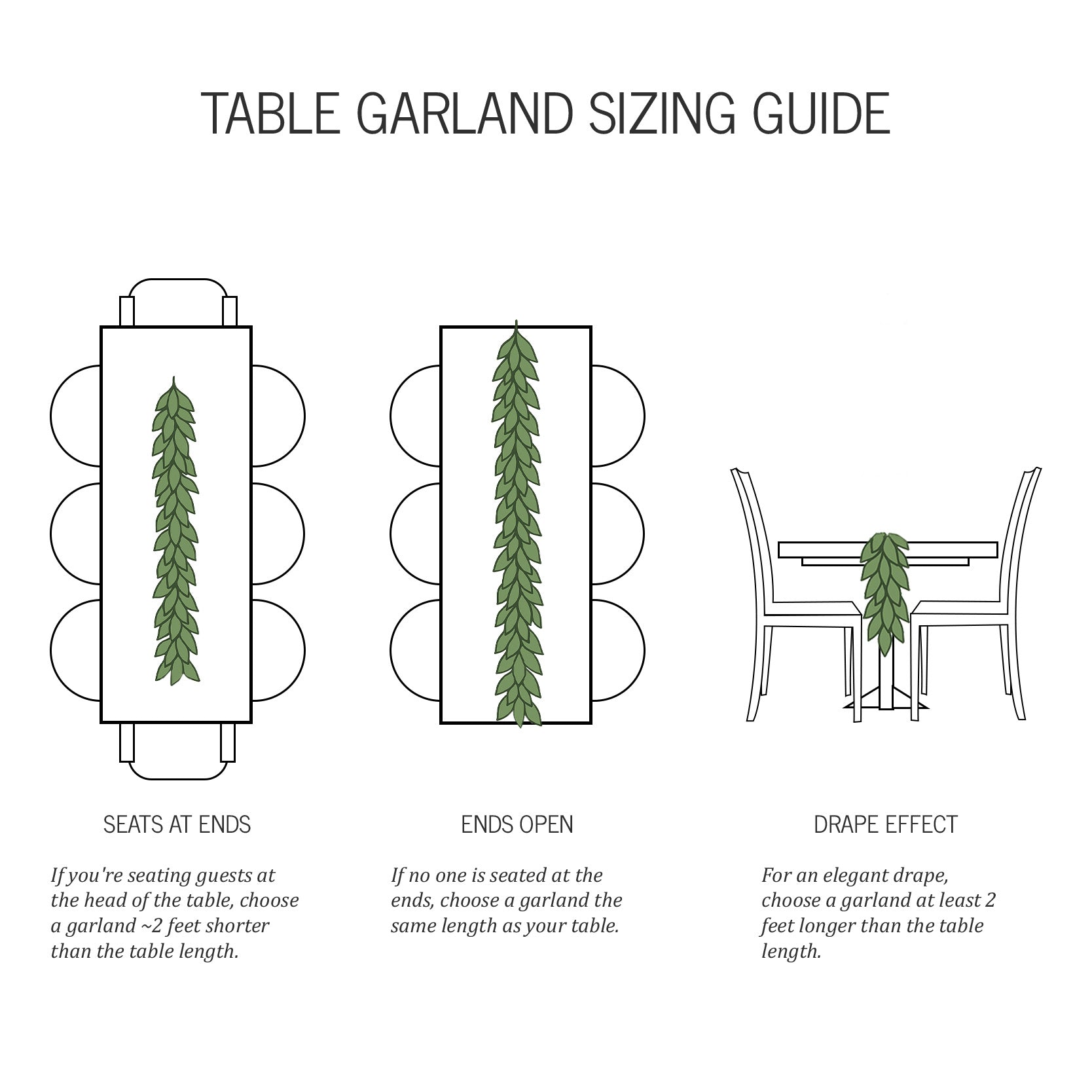 TABLE GARLAND SIZING GUIDE

SEATS AT ENDS

If you're seating guests at the head of the table, choose a garland ~2 feet shorter than the table length.

ENDS OPEN

If no one is seated at the ends, choose a garland the same length as your table.

DRAPE EFFECT

For an elegant drape, choose a garland at least 2 feet longer than the table length.